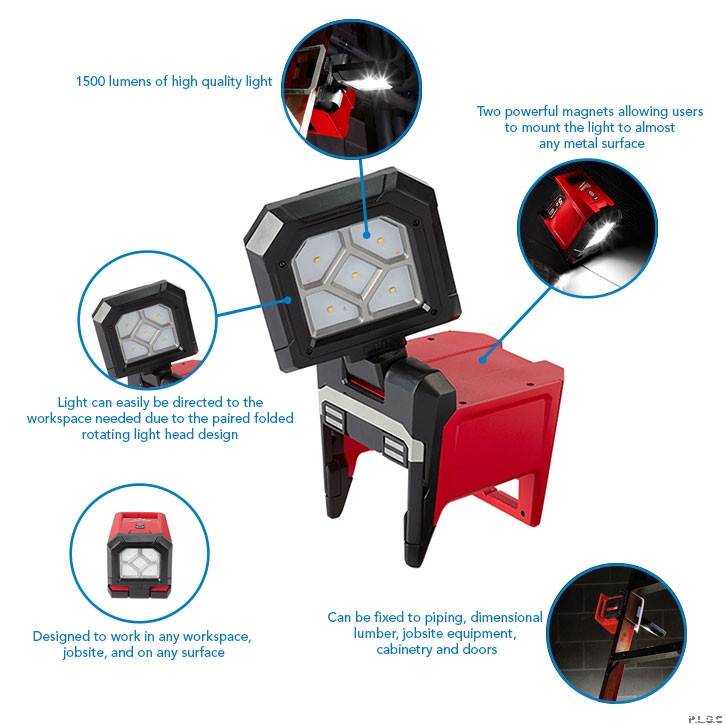 1500 lumens of high quality light

Two powerful magnets allowing users to mount the light to almost any metal surface

Light can easily be directed to the workspace needed due to the paired folded rotating light head design

Designed to work in any workspace, jobsite, and on any surface

Can be fixed to piping, dimensional lumber, jobsite equipment, cabinetry and doors

P.L.S.C